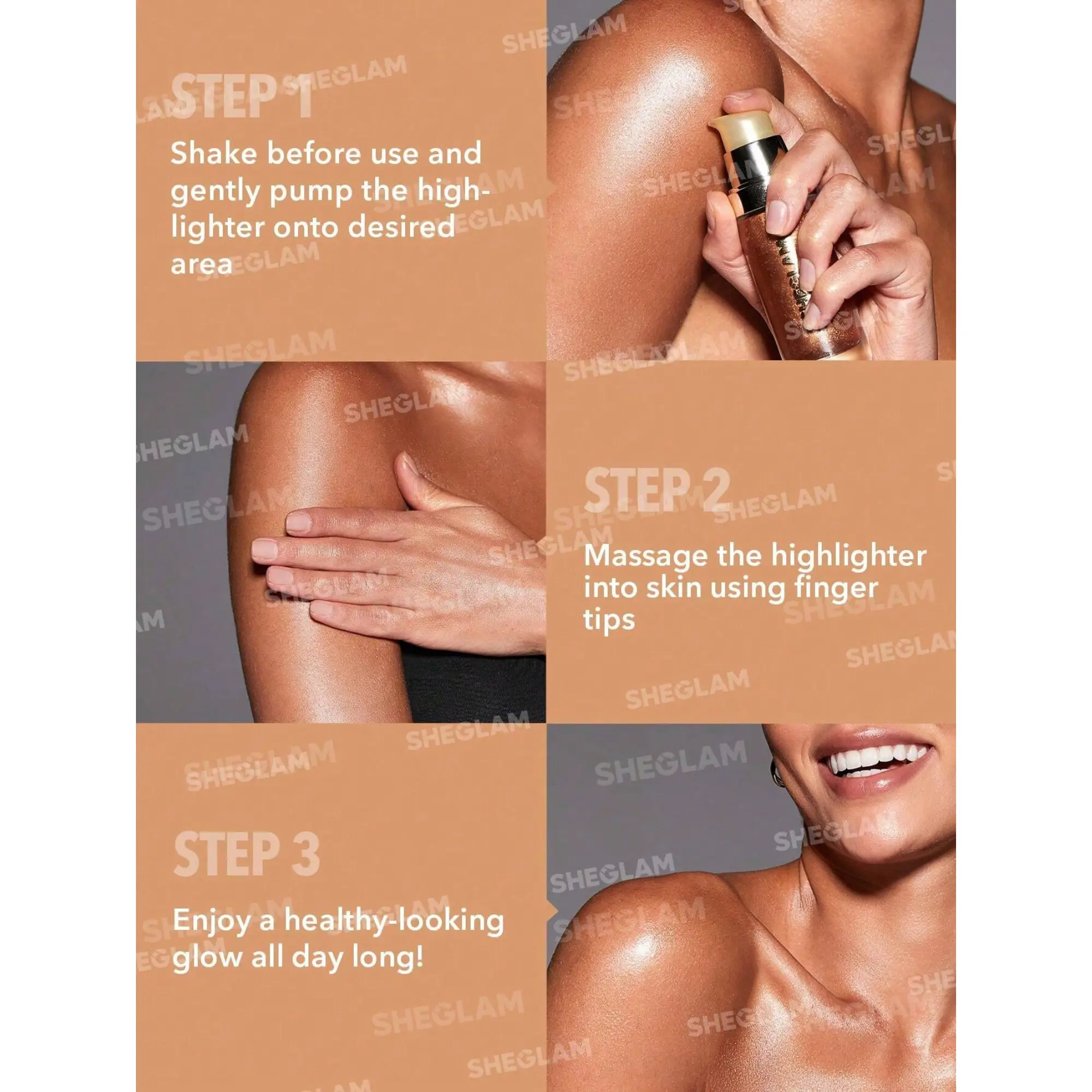 STEP 1

Shake before use and gently pump the highlighter onto desired area

STEP 2

Massage the highlighter into skin using finger tips

STEP 3

Enjoy a healthy-looking glow all day long!

SHEGLAM